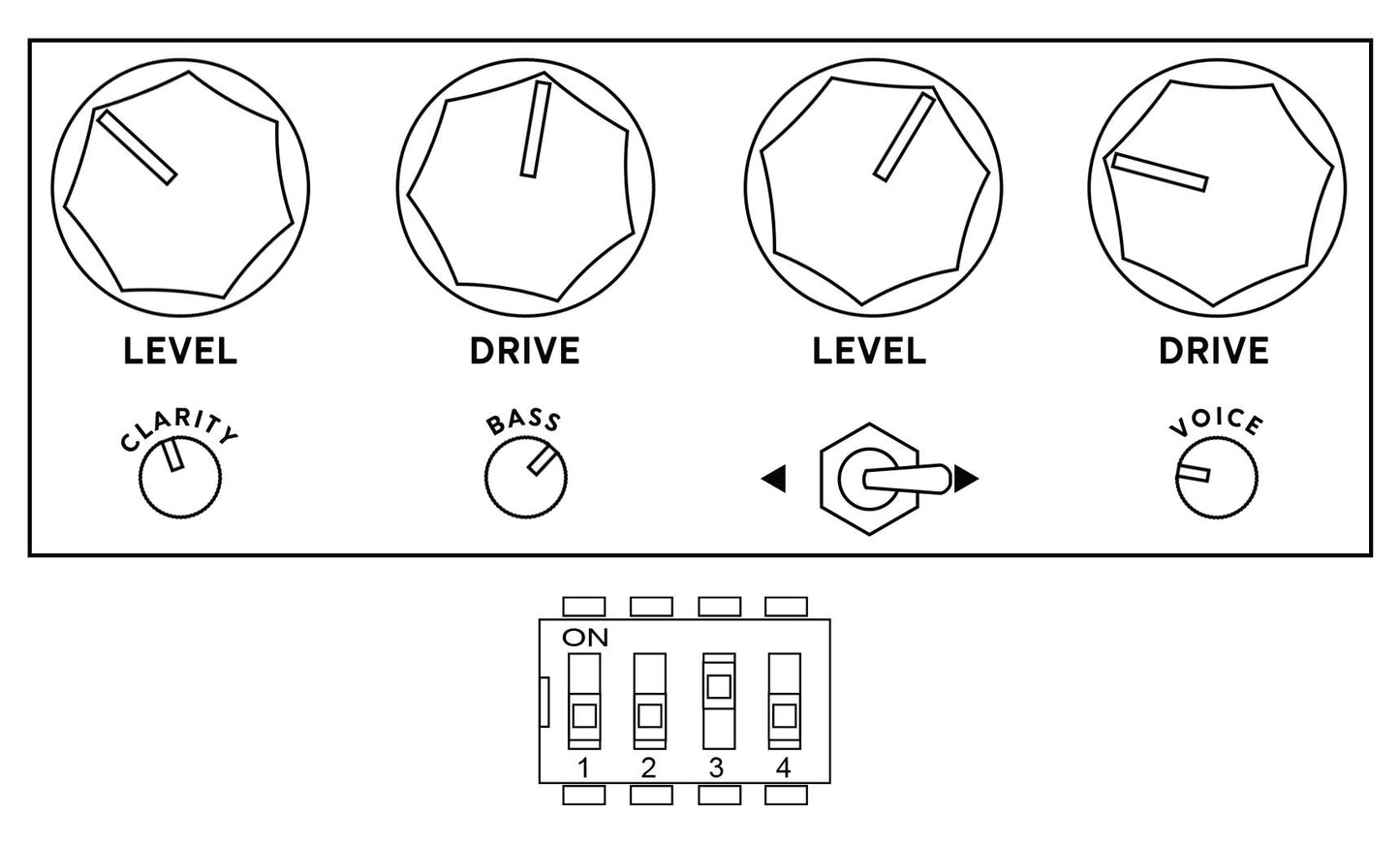 LEVEL DRIVE LEVEL DRIVE

CLARITY BASS VOICE

ON

1 2 3 4